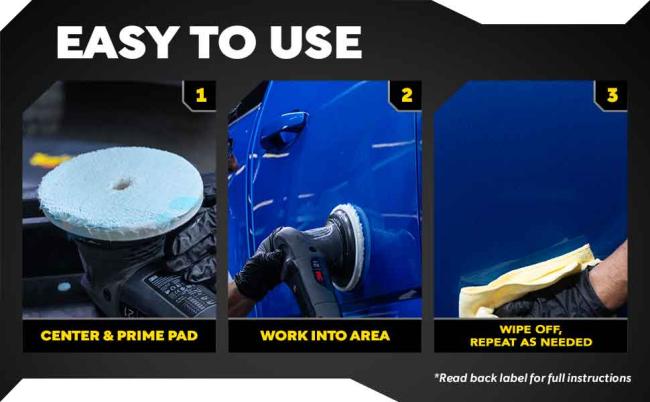 EASY TO USE

1

CENTER & PRIME PAD

2

WORK INTO AREA

3

WIPE OFF, REPEAT AS NEEDED

*Read back label for full instructions