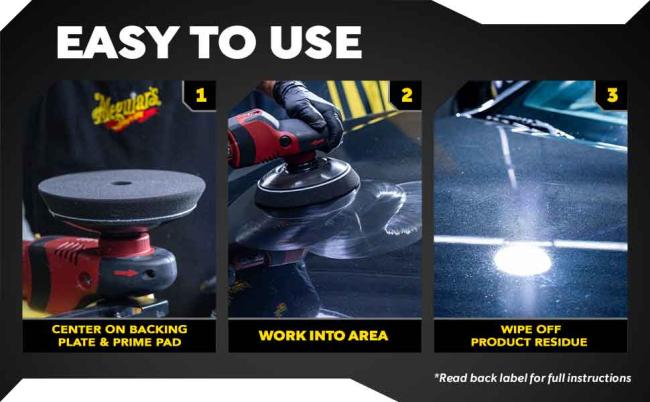 EASY TO USE

1

Meguiar's

CENTER ON BACKING PLATE & PRIME PAD

2

WORK INTO AREA

3

WIPE OFF PRODUCT RESIDUE

*Read back label for full instructions