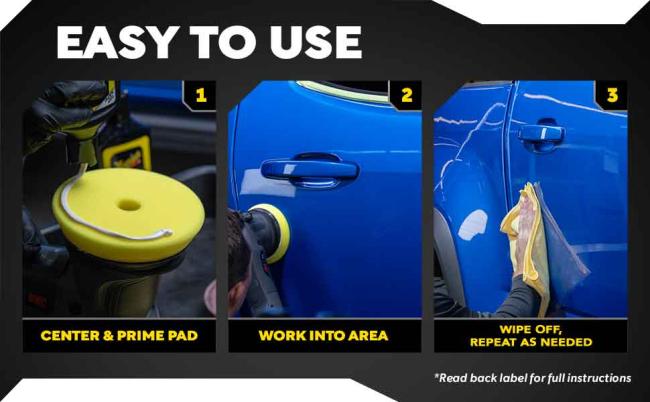 EASY TO USE

1

CENTER & PRIME PAD

2

WORK INTO AREA

3

WIPE OFF, REPEAT AS NEEDED

*Read back label for full instructions