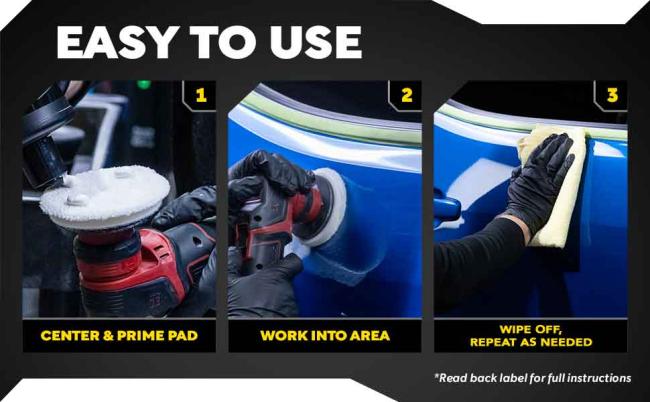 EASY TO USE

1

CENTER & PRIME PAD

2

WORK INTO AREA

3

WIPE OFF, REPEAT AS NEEDED

*Read back label for full instructions