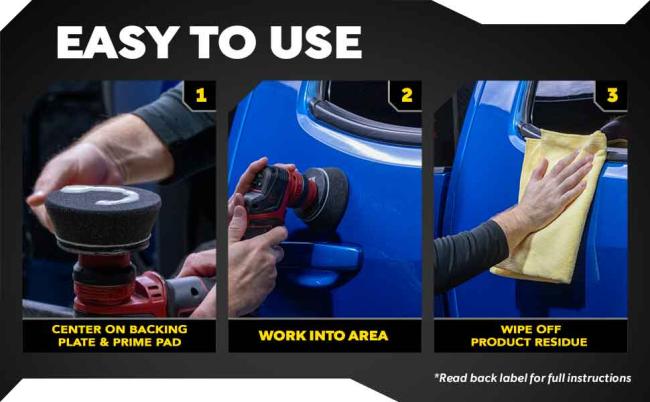 EASY TO USE

1

CENTER ON BACKING PLATE & PRIME PAD

2

WORK INTO AREA

3

WIPE OFF PRODUCT RESIDUE

*Read back label for full instructions