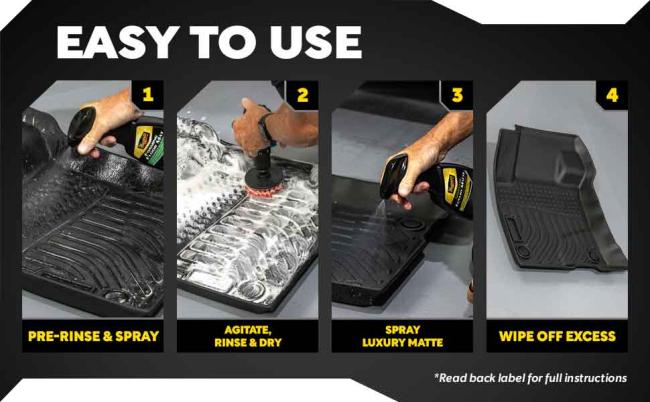 EASY TO USE

1

PRE-RINSE & SPRAY

2

AGITATE, RINSE & DRY

3

SPRAY LUXURY MATTE

4

WIPE OFF EXCESS

*Read back label for full instructions