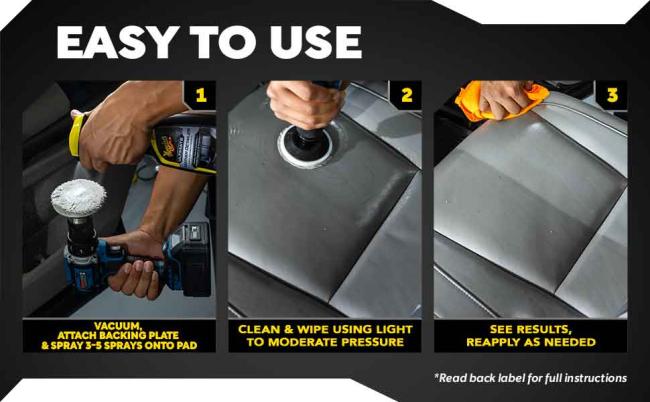 EASY TO USE

1

VACUUM, ATTACH BACKING PLATE & SPRAY 3-5 SPRAYS ONTO PAD

2

CLEAN & WIPE USING LIGHT TO MODERATE PRESSURE

3

SEE RESULTS, REAPPLY AS NEEDED

*Read back label for full instructions