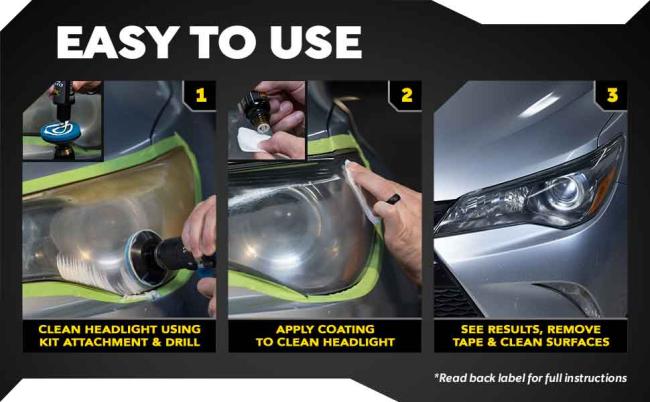 EASY TO USE

1

CLEAN HEADLIGHT USING KIT ATTACHMENT & DRILL

2

APPLY COATING TO CLEAN HEADLIGHT

3

SEE RESULTS, REMOVE TAPE & CLEAN SURFACES

*Read back label for full instructions