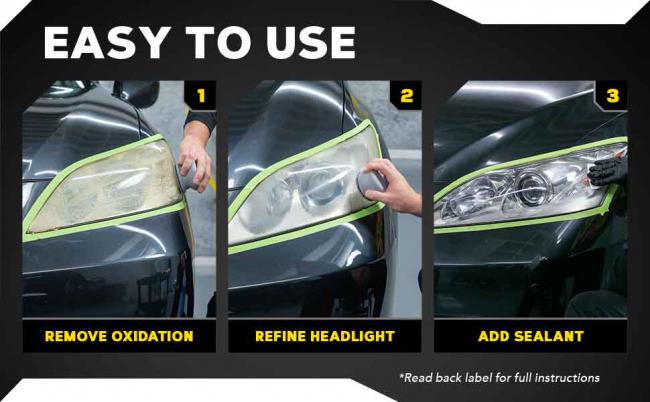 EASY TO USE

1

REMOVE OXIDATION

2

REFINE HEADLIGHT

3

ADD SEALANT

*Read back label for full instructions