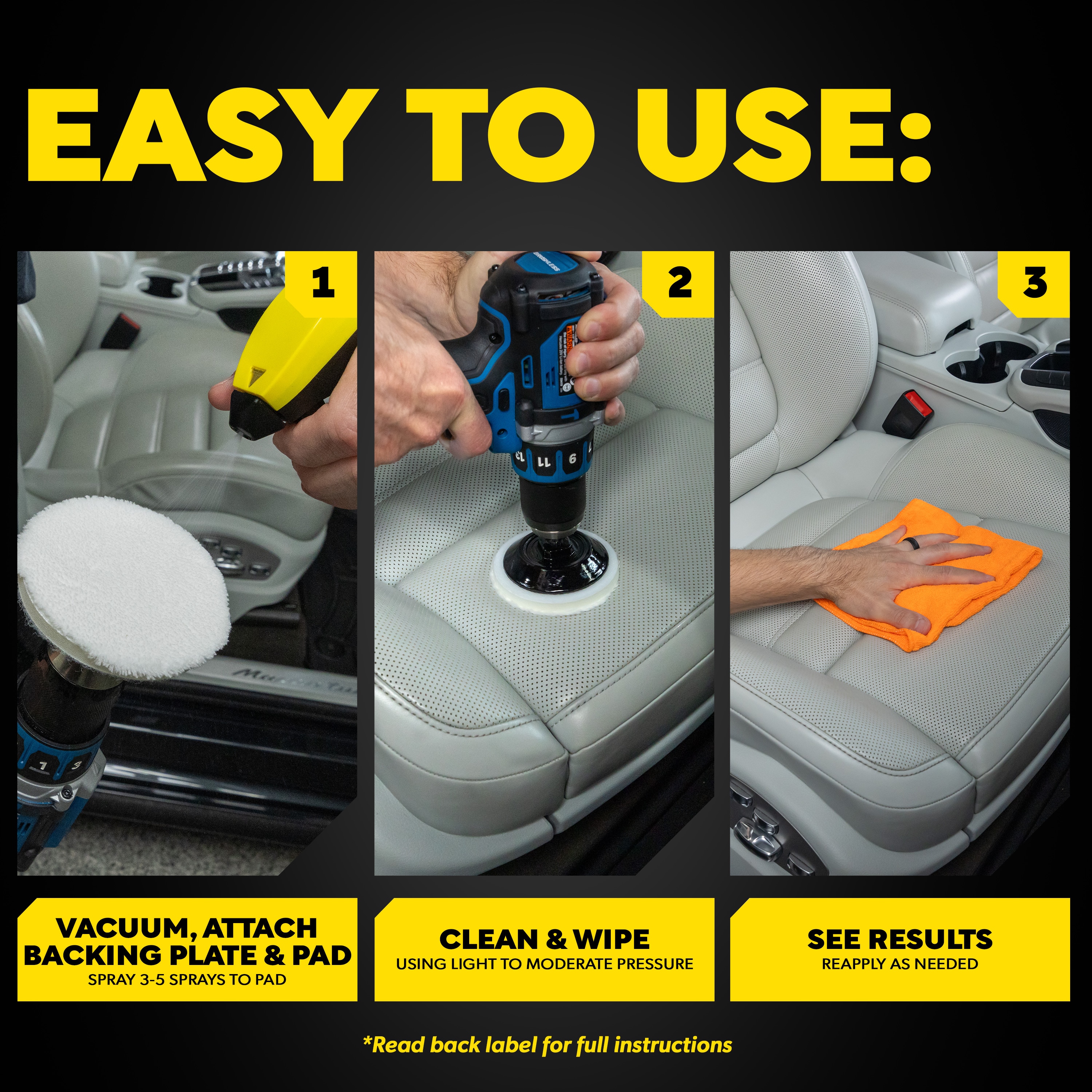 EASY TO USE:

1

2

3

VACUUM, ATTACH BACKING PLATE & PAD
SPRAY 3-5 SPRAYS TO PAD

CLEAN & WIPE
USING LIGHT TO MODERATE PRESSURE

SEE RESULTS
REAPPLY AS NEEDED

*Read back label for full instructions