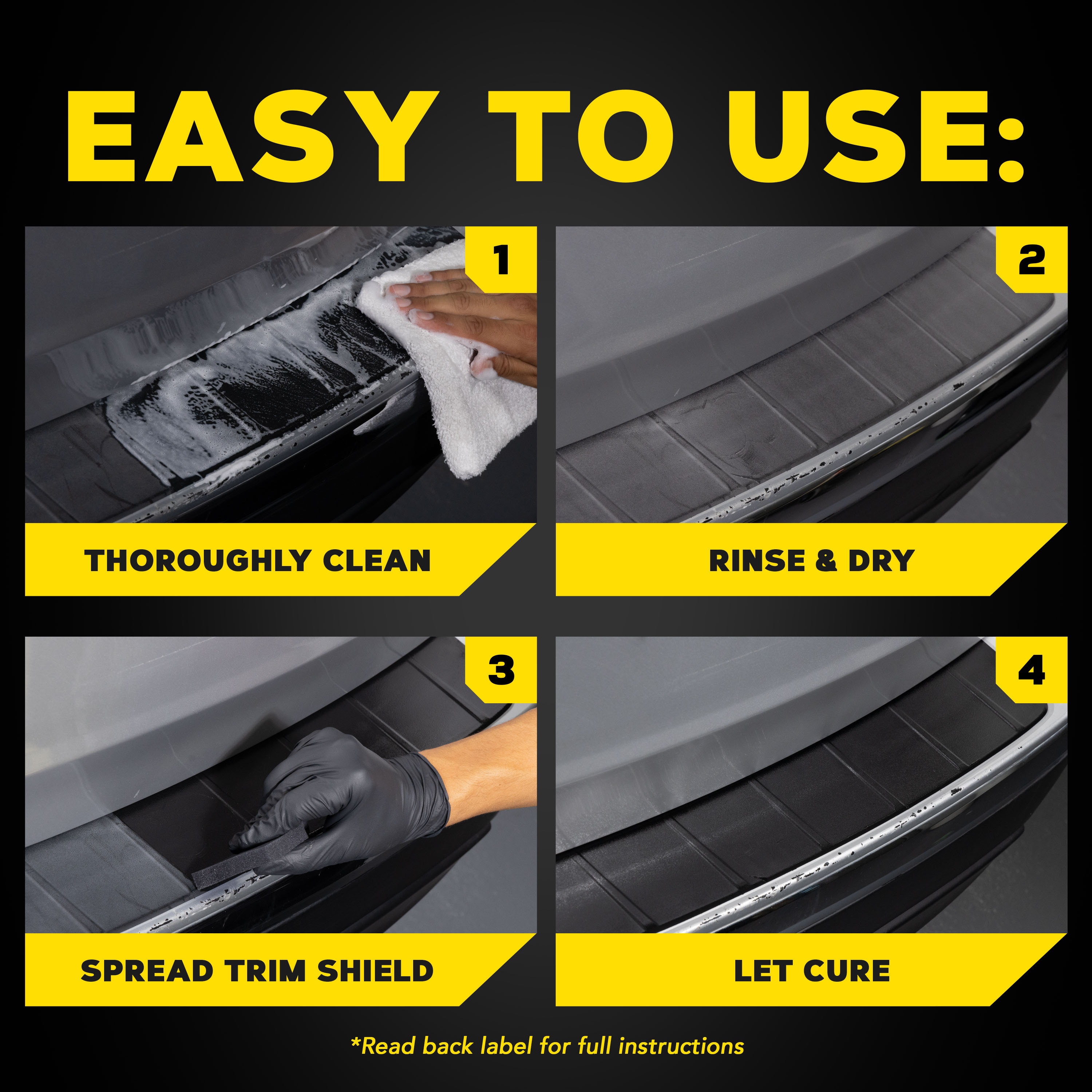 EASY TO USE:

1

THOROUGHLY CLEAN

2

RINSE & DRY

3

SPREAD TRIM SHIELD

4

LET CURE

*Read back label for full instructions